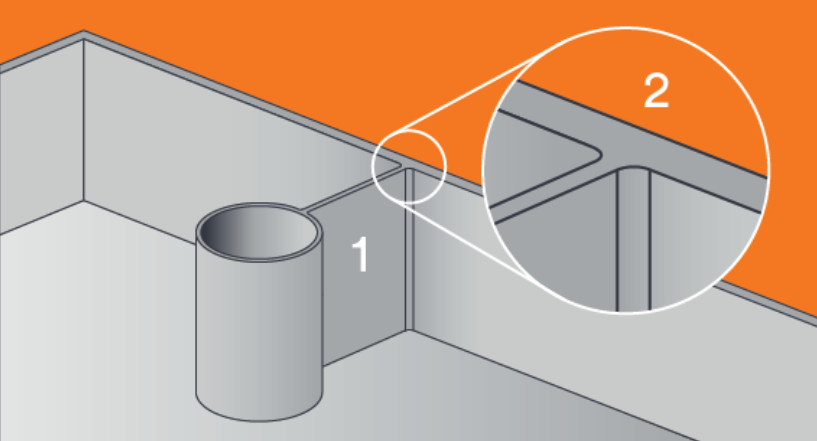 2

1